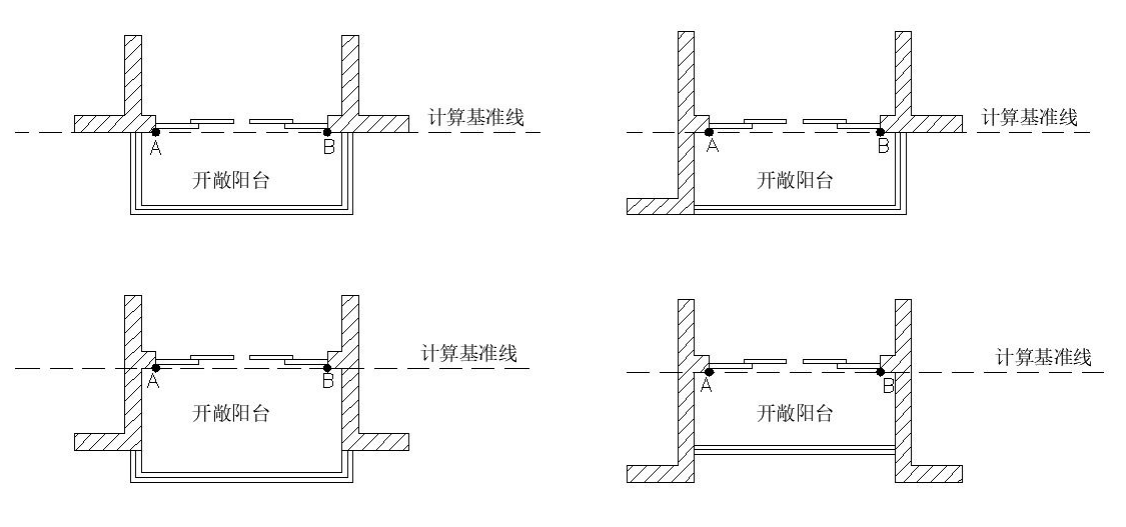 计算基准线
A
B
开敞阳台

计算基准线
A
B
开敞阳台

计算基准线
A
B
开敞阳台

计算基准线
A
B
开敞阳台