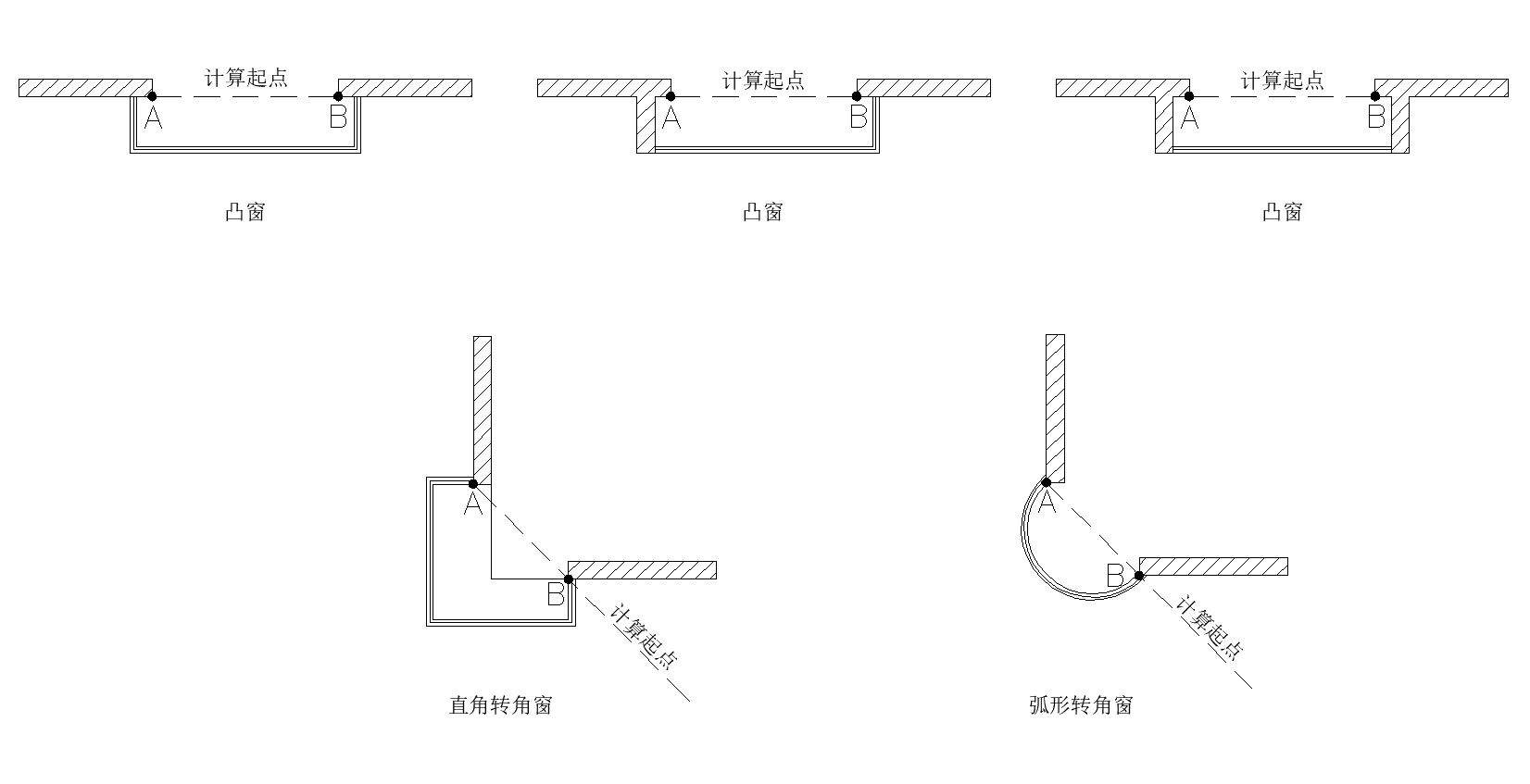 计算起点
A
B
凸窗

计算起点
A
B
凸窗

计算起点
A
B
凸窗

A
B
计算起点
直角转角窗

A
B
计算起点
弧形转角窗