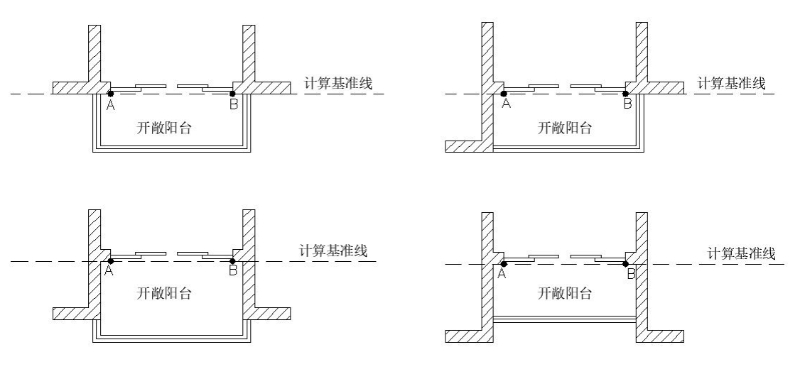 计算基准线
A
B
开敞阳台

计算基准线
A
B
开敞阳台

计算基准线
A
B
开敞阳台

计算基准线
A
B
开敞阳台